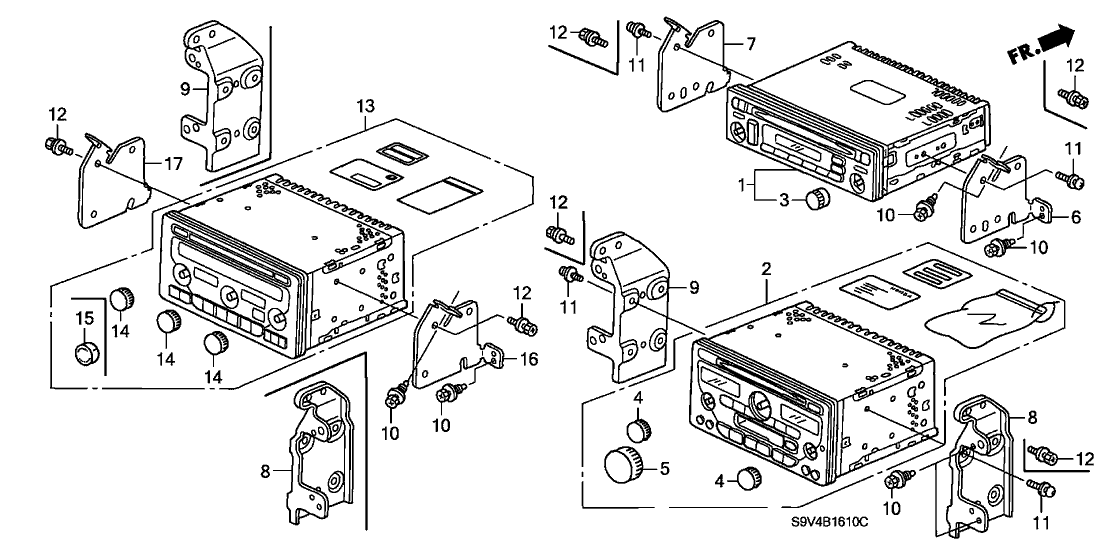 9
12
17
13
15
14
14
14
12
16
10
10
8
12
11
7
FR.
12
11
1
3
10
6
10
12
11
9
2
4
5
4
10
8
12
11
S9V4B1610C