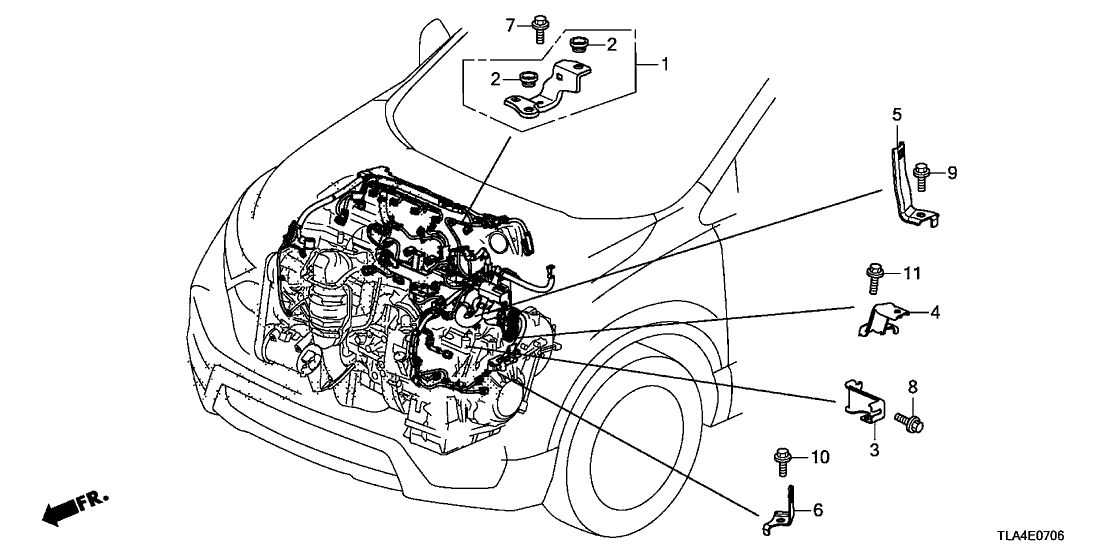 7
2
2
1
5
9
11
4
8
3
10
6
FR.
TLA4E0706