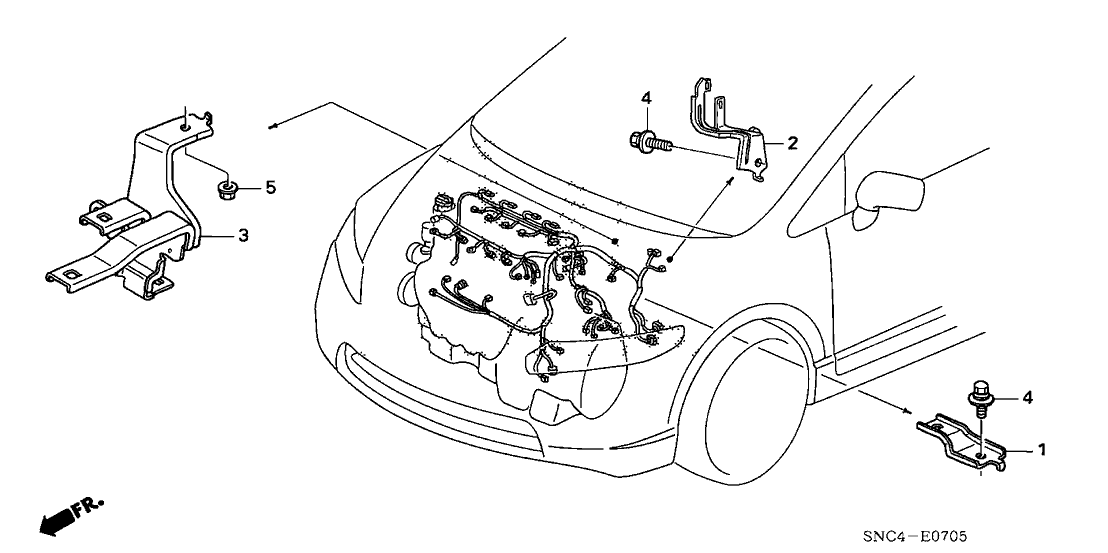 4
2
5
3
4
1
FR.
SNC4－E0705