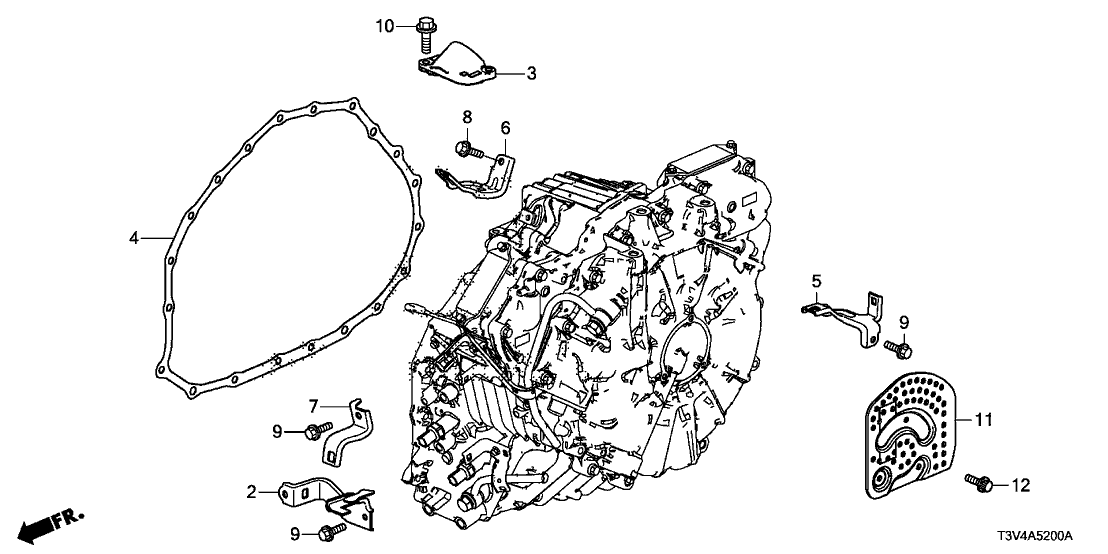 10
3
8
6
4
5
9
7
9
11
2
12
9
FR.
T3V4A5200A