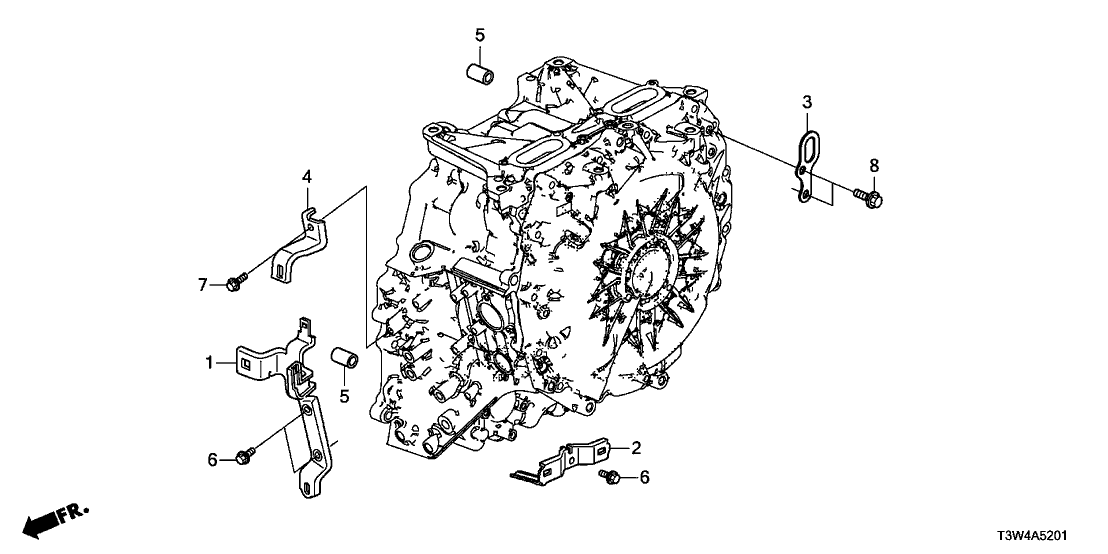 5
3
8
4
7
1
5
6
2
6
FR.
T3W4A5201