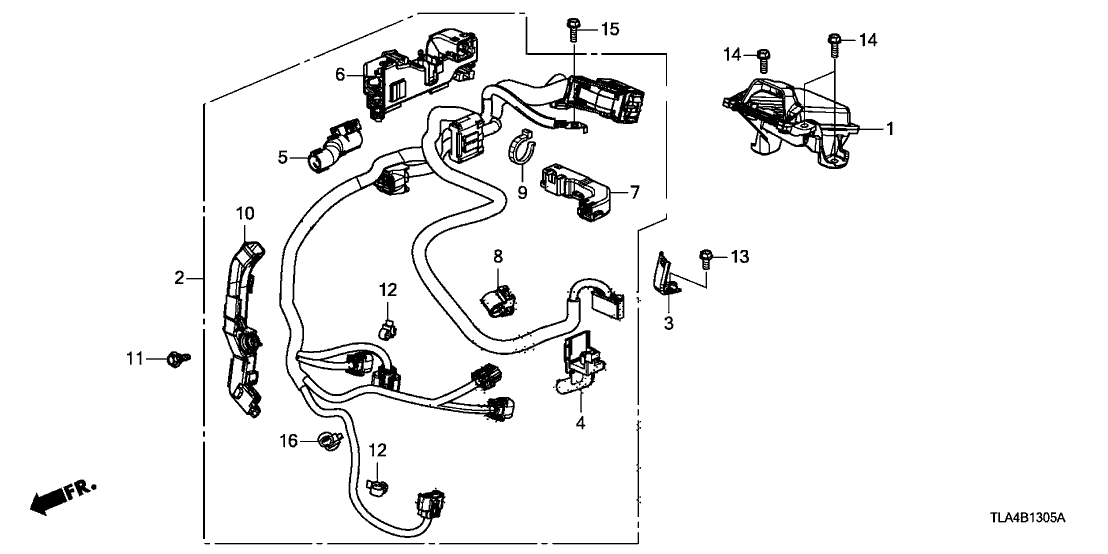 15
14
14
6
1
5
9
7
10
2
8
13
12
3
11
4
16
12
FR.
TLA4B1305A