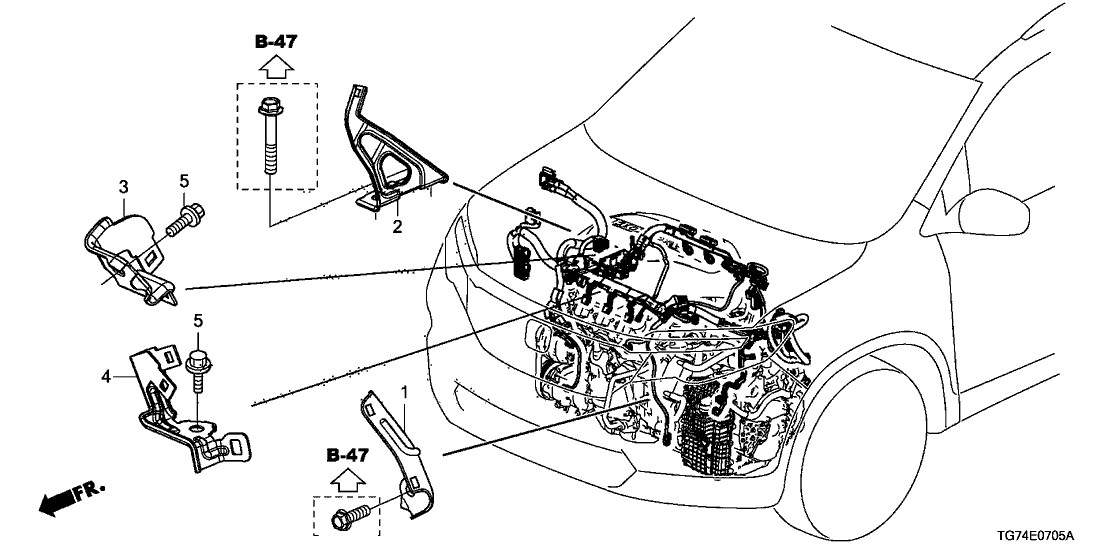 B-47

3

5

2

5

4

1

B-47

FR.

TG74E0705A