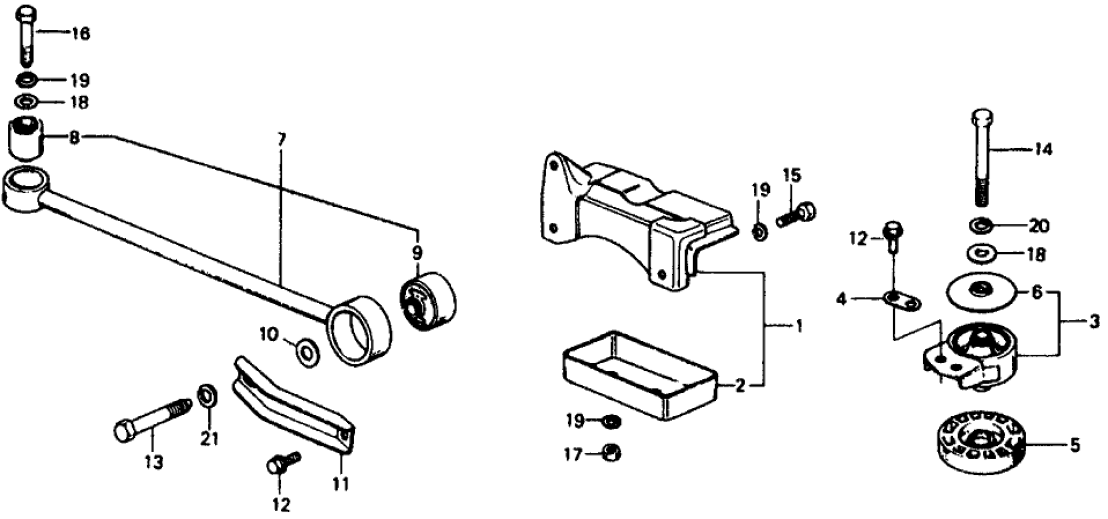 16
19
18
8
7
9
10
21
13
12
11
19
15
1
2
19
17
14
20
18
12
4
6
3
5