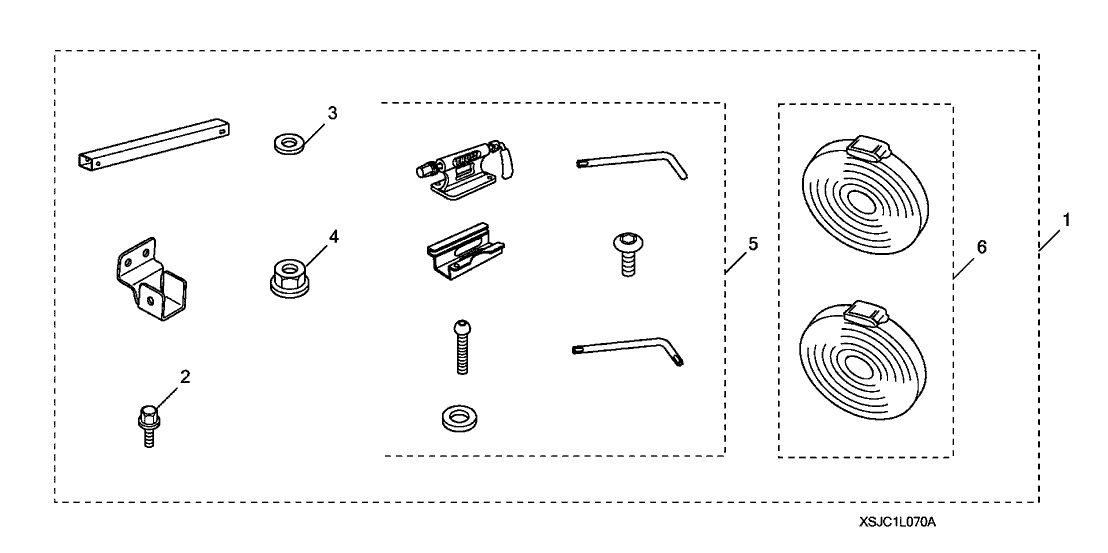 3
4
2
5
6
1
XSJC1L070A