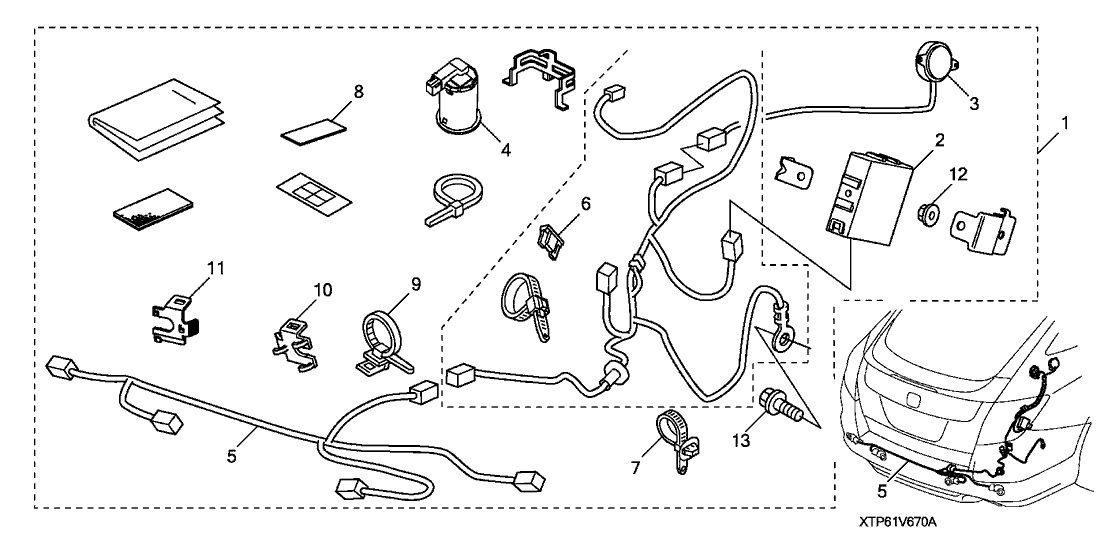 8
4
3
1
2
12
6
11
10
9
5
7
13
5
XTP61V670A