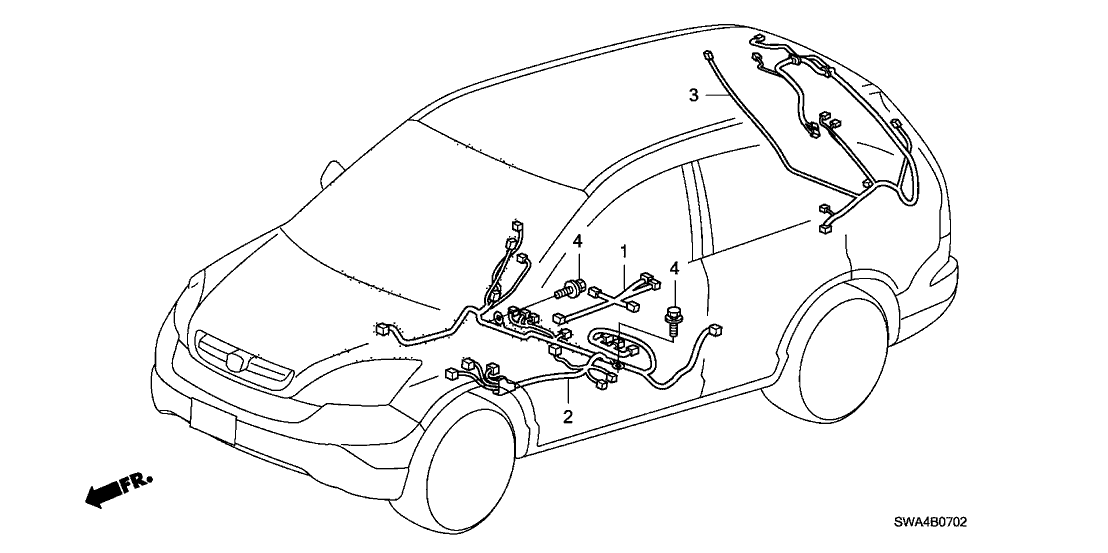 3

4

1

4

2

FR.

SWA4B0702