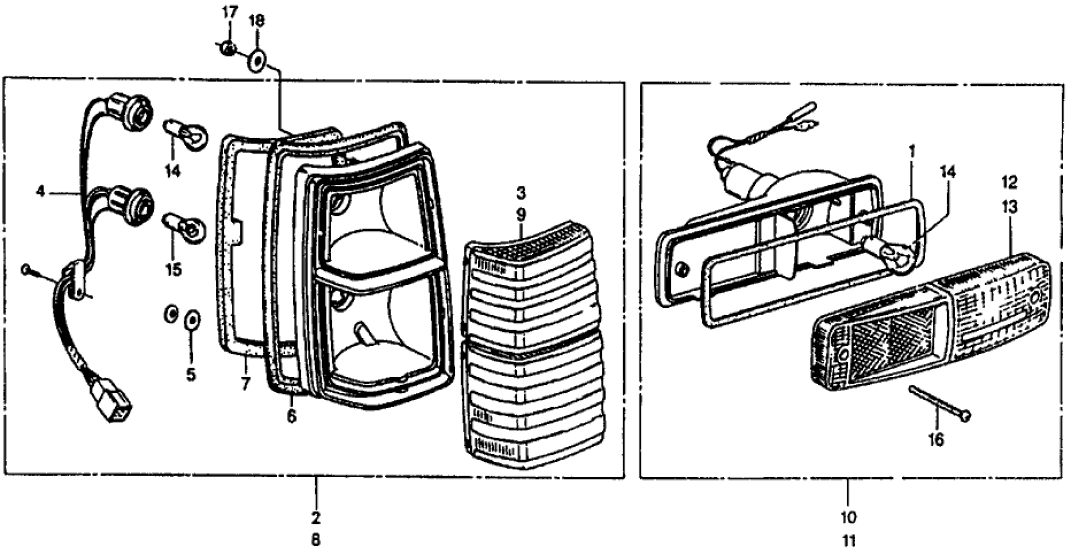 17
18
4
14
15
5
7
6
3
9
2
8
1
14
12
13
16
10
11