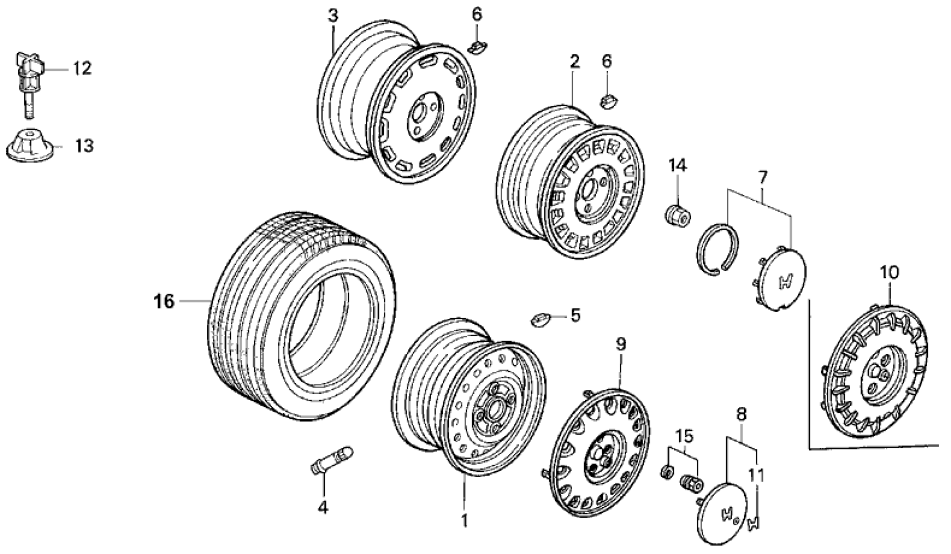 3
6
12
13
2
6
14
7
H
10
16
5
9
15
8
11
H
H
4
1