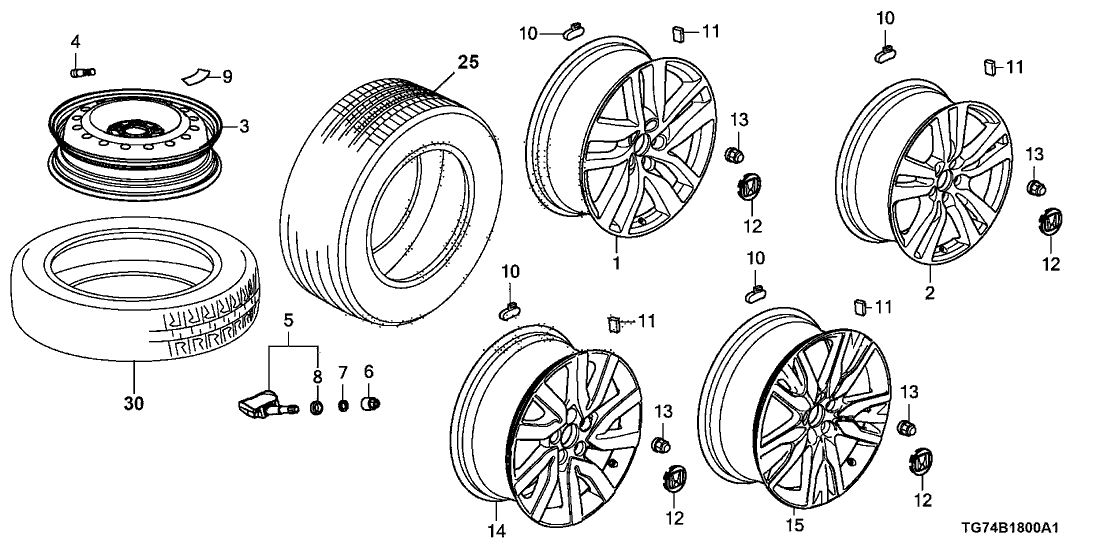 4
9
3
25
10
11
13
12
1
10
11
13
12
2
30
5
8
7
6
10
11
13
12
14
10
11
13
12
15
TG74B1800A1