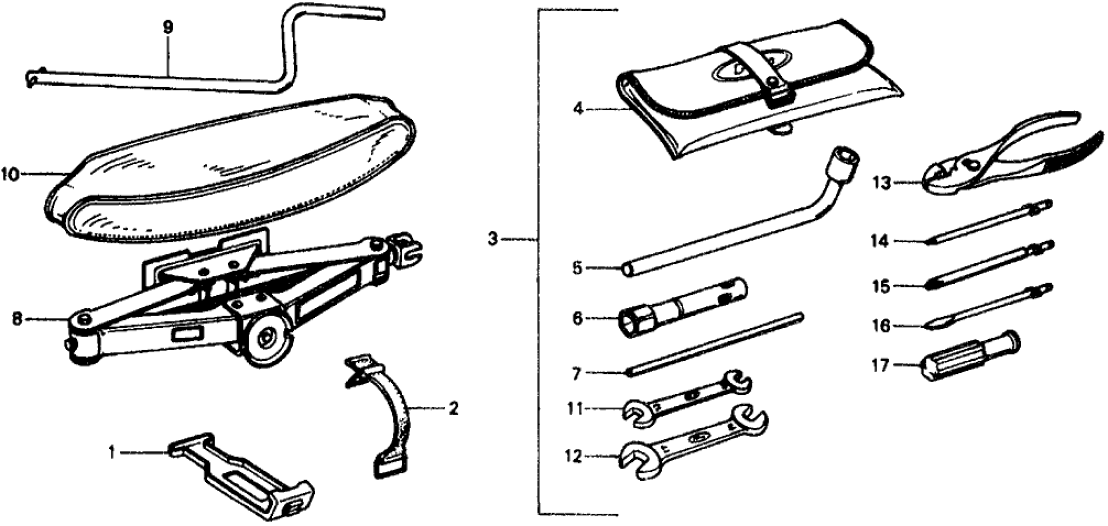 9
10
8
1
2
3
4
5
6
7
11
12
13
14
15
16
17