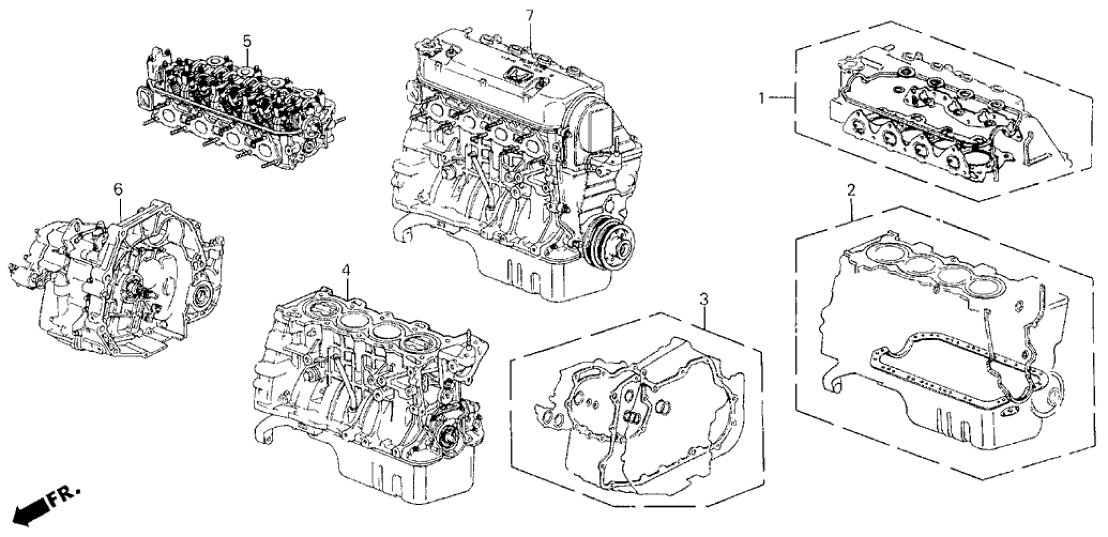 5
7
1
6
2
4
3
FR.