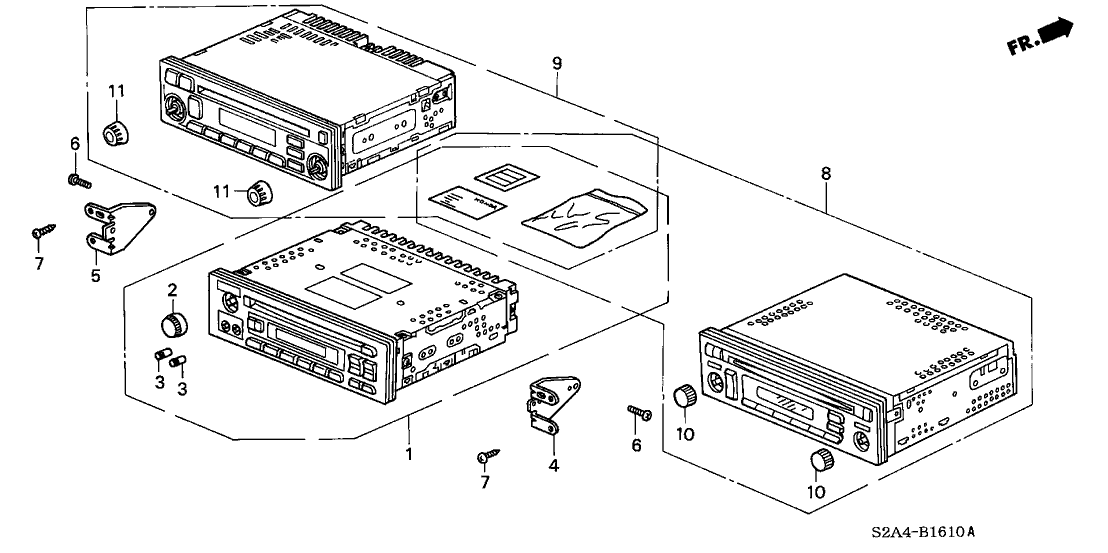 FR.
9
11
6
11
8
7
5
2
3
3
1
4
6
7
10
10
S2A4-B1610A