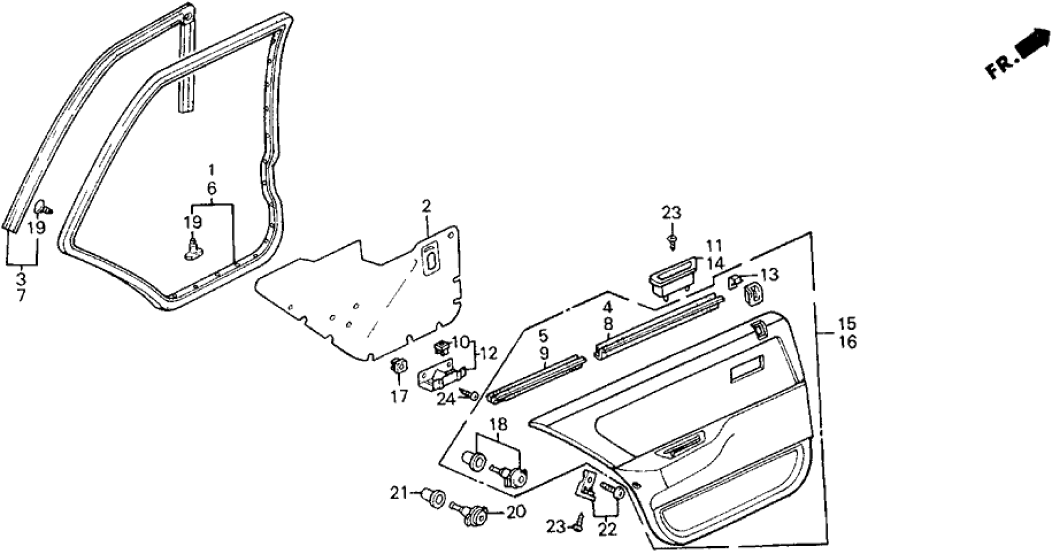 FR.

1
6
19
19
3
7
2
23
11
14
13
4
8
5
9
15
16
10
12
17
24
18
21
20
23
22