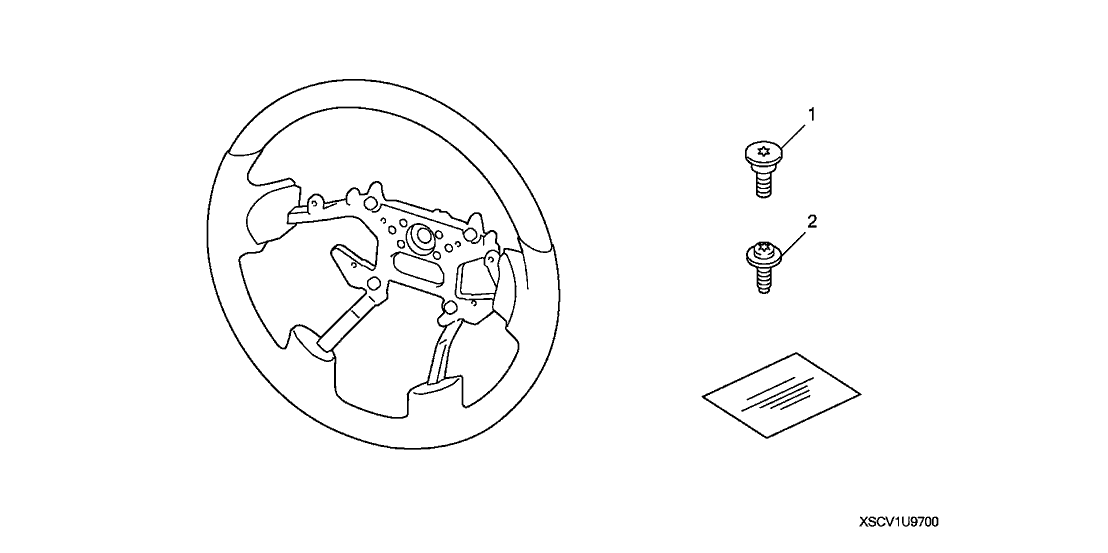 1

2

XSCV1U9700