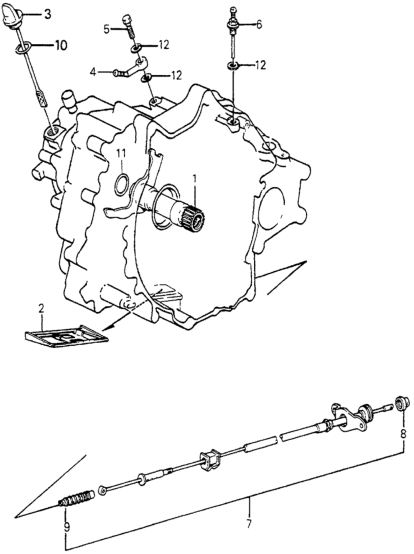 3
10
5
12
4
12
6
12
11
1
2
8
9
7