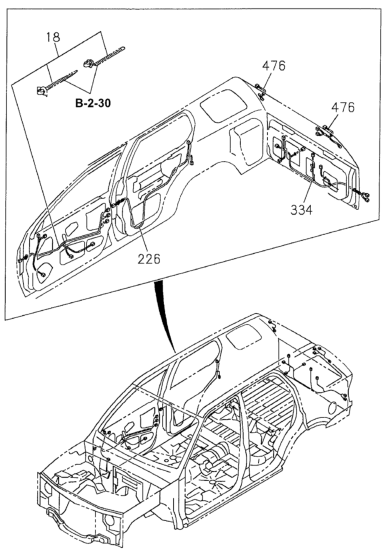 18
B-2-30
476
476
334
226