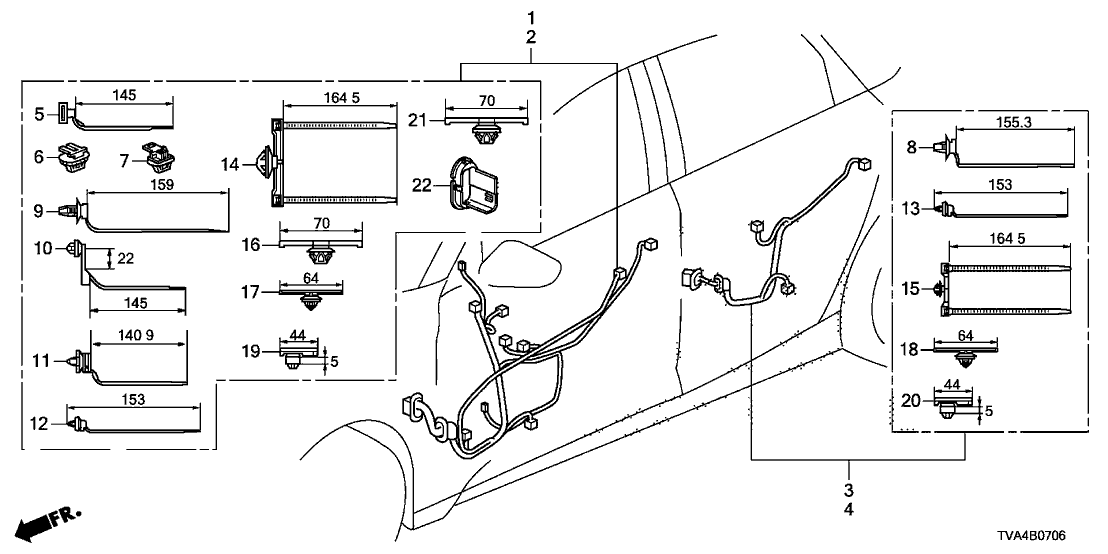 1
2
5
145
6
7
9
159
10
22
145
11
140 9
12
153
14
164 5
16
70
17
64
19
44
5
21
70
22
8
155.3
13
153
15
164 5
18
64
20
44
5
3
4
FR.
TVA4B0706