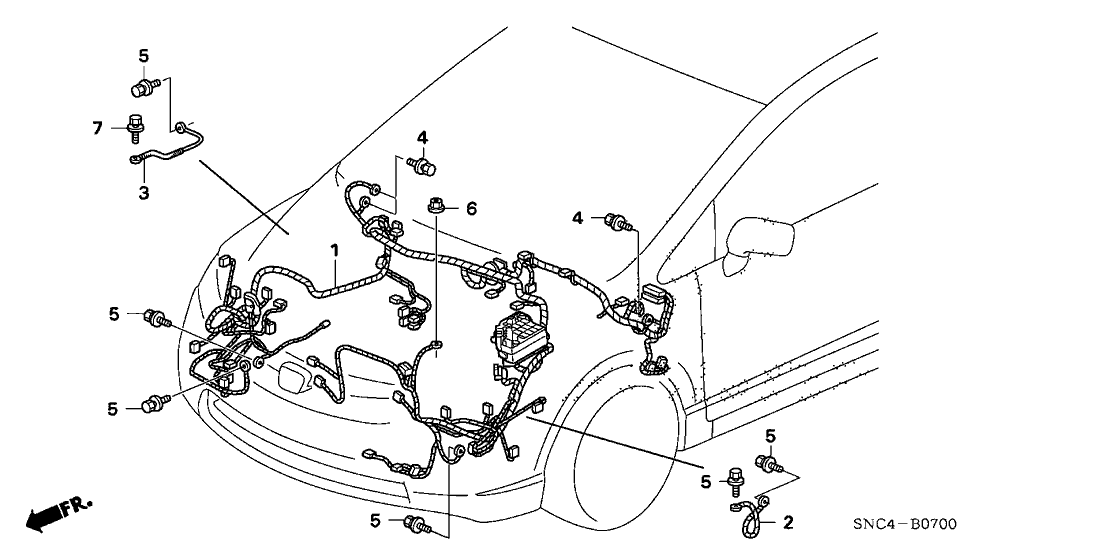 5
7
3
4
6
4
1
5
5
5
5
5
2
FR.
SNC4－B0700