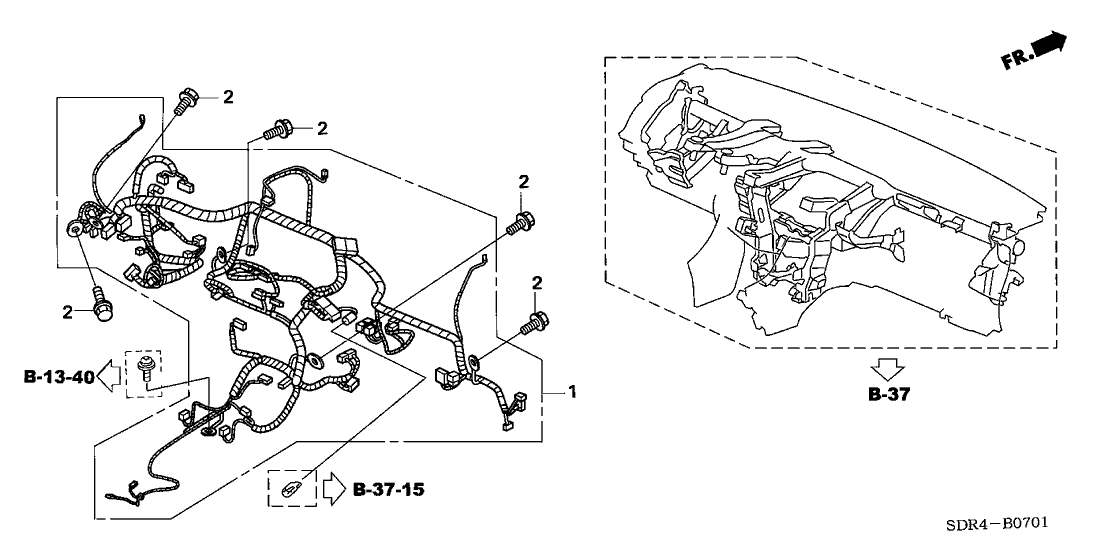 FR.

2
2
2
2
2
B-13-40
1
B-37-15
B-37
SDR4-B0701