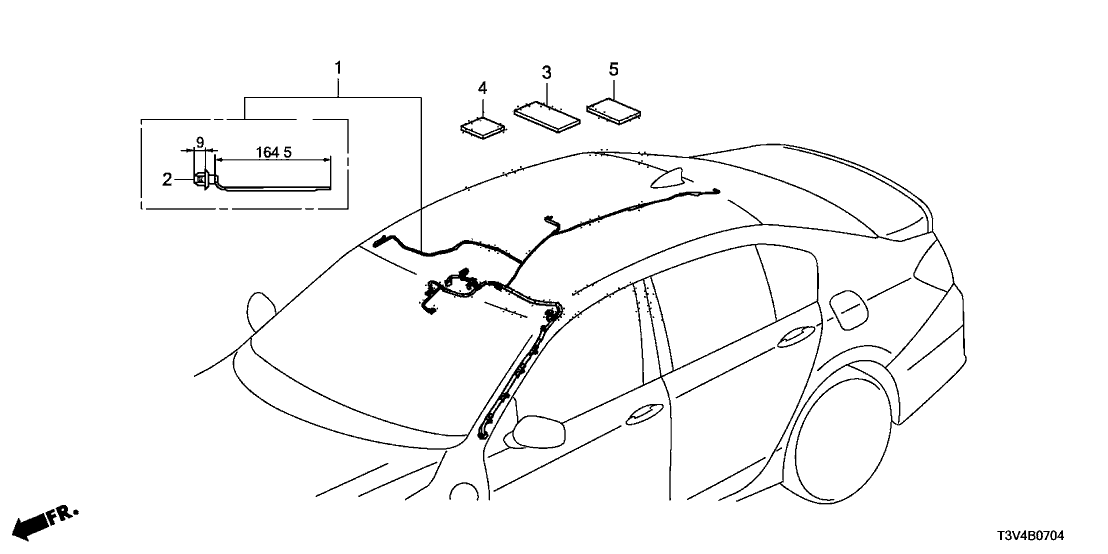 1
4
3
5
9
164 5
2
FR.
T3V4B0704