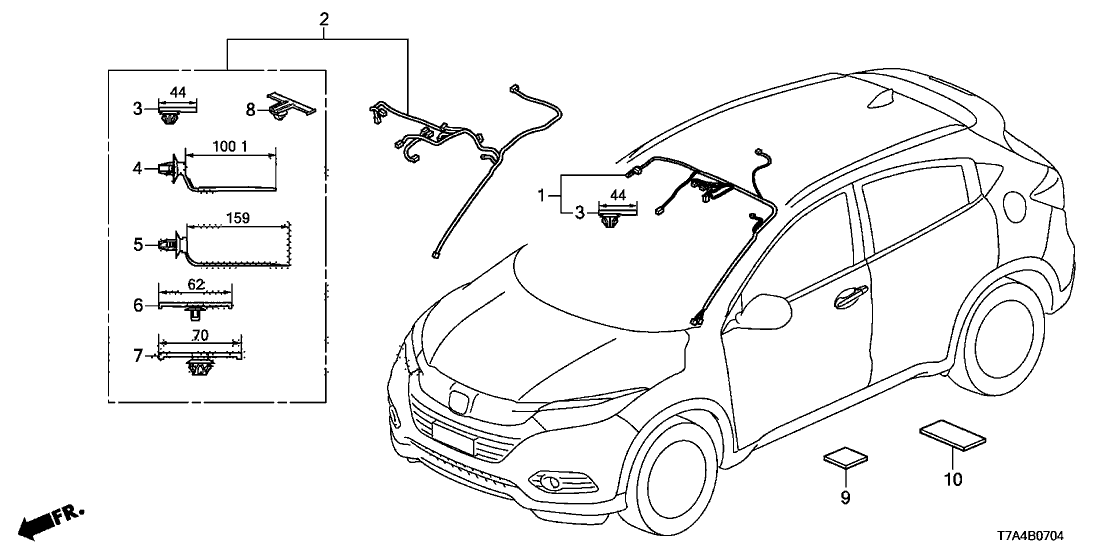 2

3
44
8
4
100 1
5
159
6
62
7
70

1
3
44

9
10

FR.

T7A4B0704