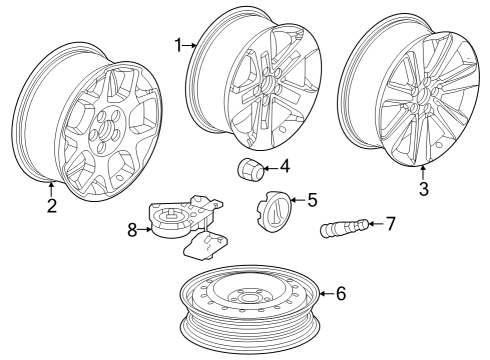 1
2
3
4
5
8
7
6