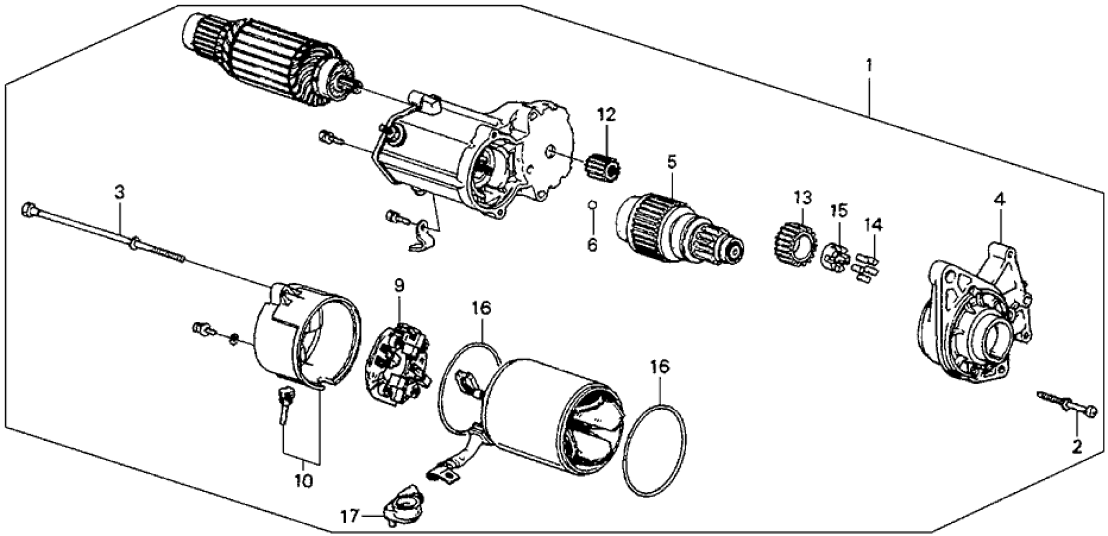 1
12
5
3
6
13
15
14
4
9
16
16
2
10
17